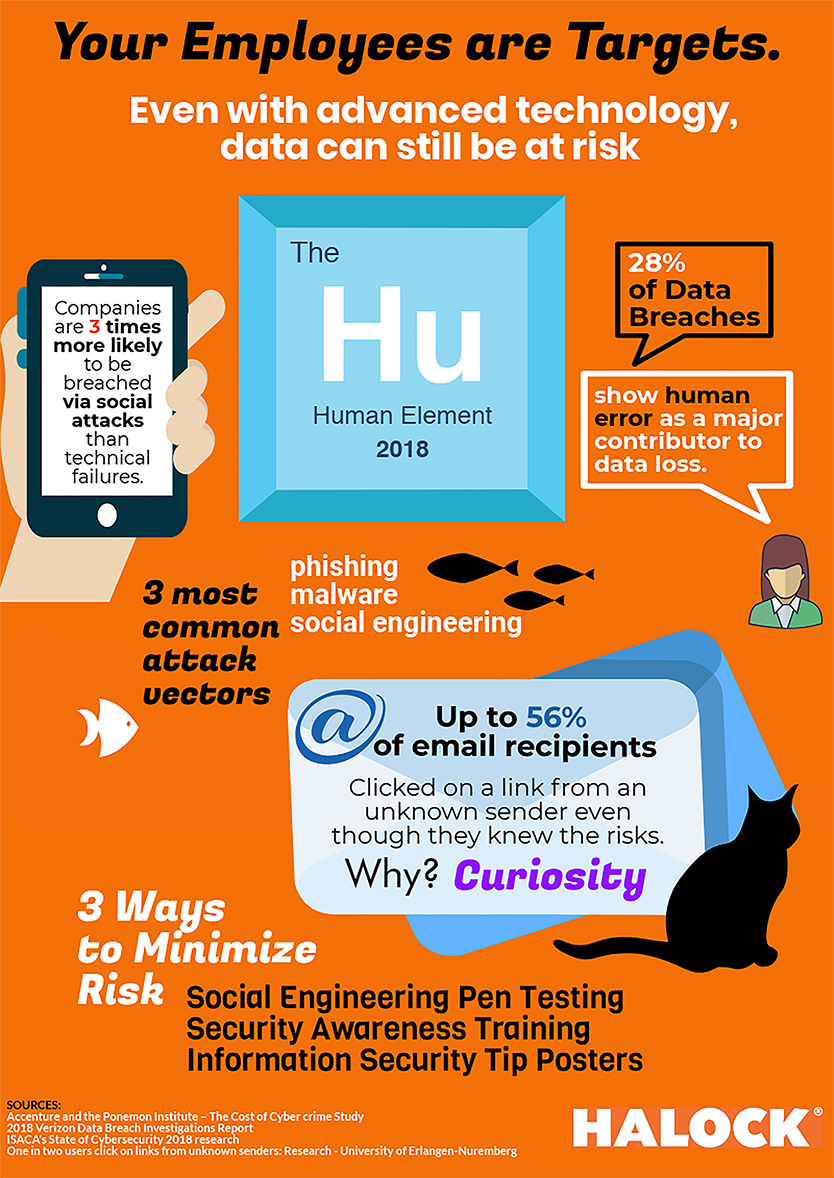 Your Employees are Targets.

Even with advanced technology, data can still be at risk

Companies are 3 times more likely to be breached via social attacks than technical failures.

The
Hu
Human Element
2018

28% of Data Breaches

show human error as a major contributor to data loss.

3 most common attack vectors

phishing
malware
social engineering

@ Up to 56% of email recipients

Clicked on a link from an unknown sender even though they knew the risks.

Why? Curiosity

3 Ways to Minimize Risk

Social Engineering Pen Testing
Security Awareness Training
Information Security Tip Posters

SOURCES:
Accenture and the Ponemon Institute – The Cost of Cyber crime Study
2018 Verizon Data Breach Investigations Report
ISACA's State of Cybersecurity 2018 research
One in two users click on links from unknown senders: Research - University of Erlangen-Nuremberg

HALOCK®