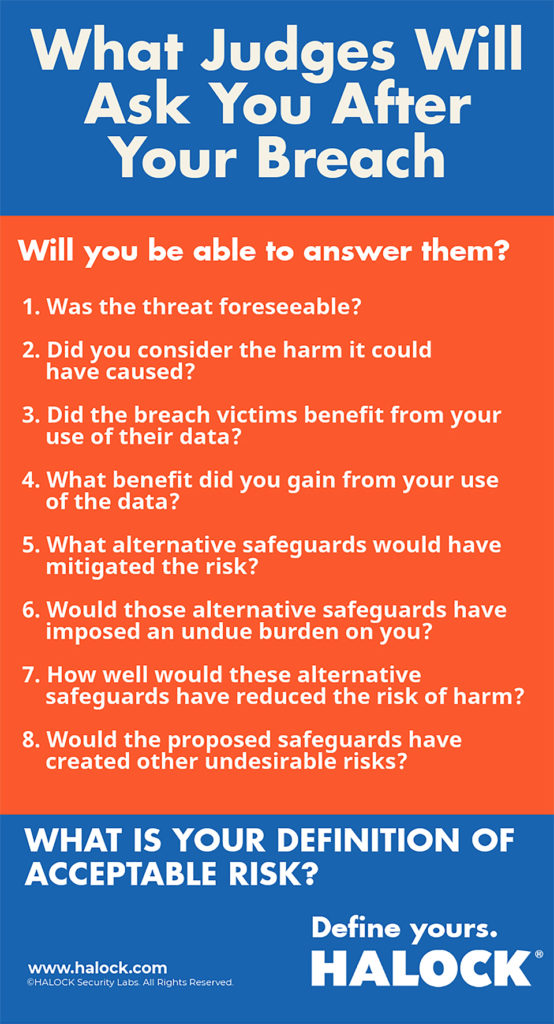 What Judges Will Ask You After Your Breach

Will you be able to answer them?

1. Was the threat foreseeable?

2. Did you consider the harm it could have caused?

3. Did the breach victims benefit from your use of their data?

4. What benefit did you gain from your use of the data?

5. What alternative safeguards would have mitigated the risk?

6. Would those alternative safeguards have imposed an undue burden on you?

7. How well would these alternative safeguards have reduced the risk of harm?

8. Would the proposed safeguards have created other undesirable risks?

WHAT IS YOUR DEFINITION OF ACCEPTABLE RISK?

Define yours.
HALOCK®

www.halock.com
©HALOCK Security Labs. All Rights Reserved.