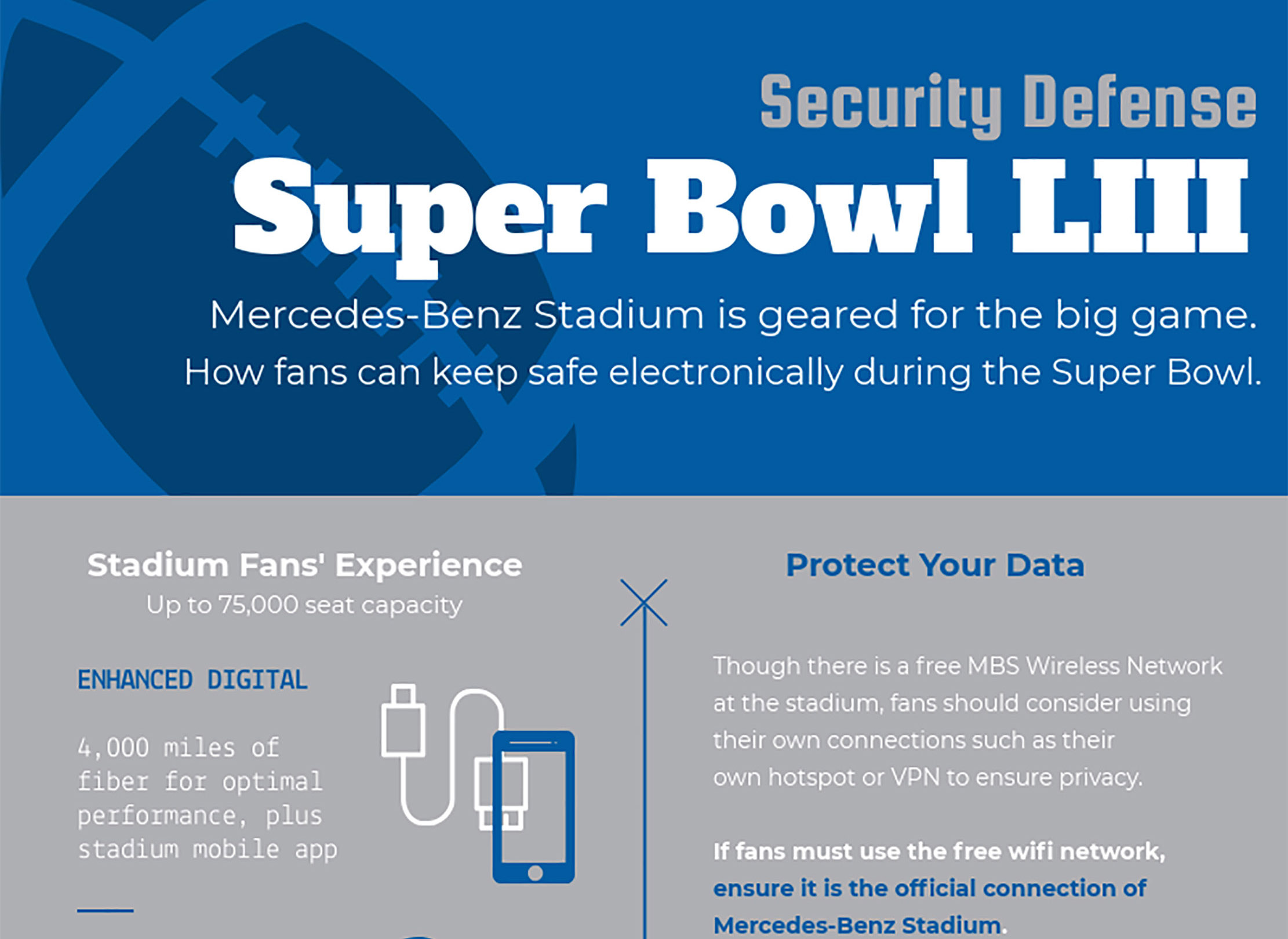 Security Defense

Super Bowl LIII

Mercedes-Benz Stadium is geared for the big game.

How fans can keep safe electronically during the Super Bowl.

Stadium Fans' Experience

Up to 75,000 seat capacity

ENHANCED DIGITAL

4,000 miles of fiber for optimal performance, plus stadium mobile app

Protect Your Data

Though there is a free MBS Wireless Network at the stadium, fans should consider using their own connections such as their own hotspot or VPN to ensure privacy.

If fans must use the free wifi network, ensure it is the official connection of Mercedes-Benz Stadium.