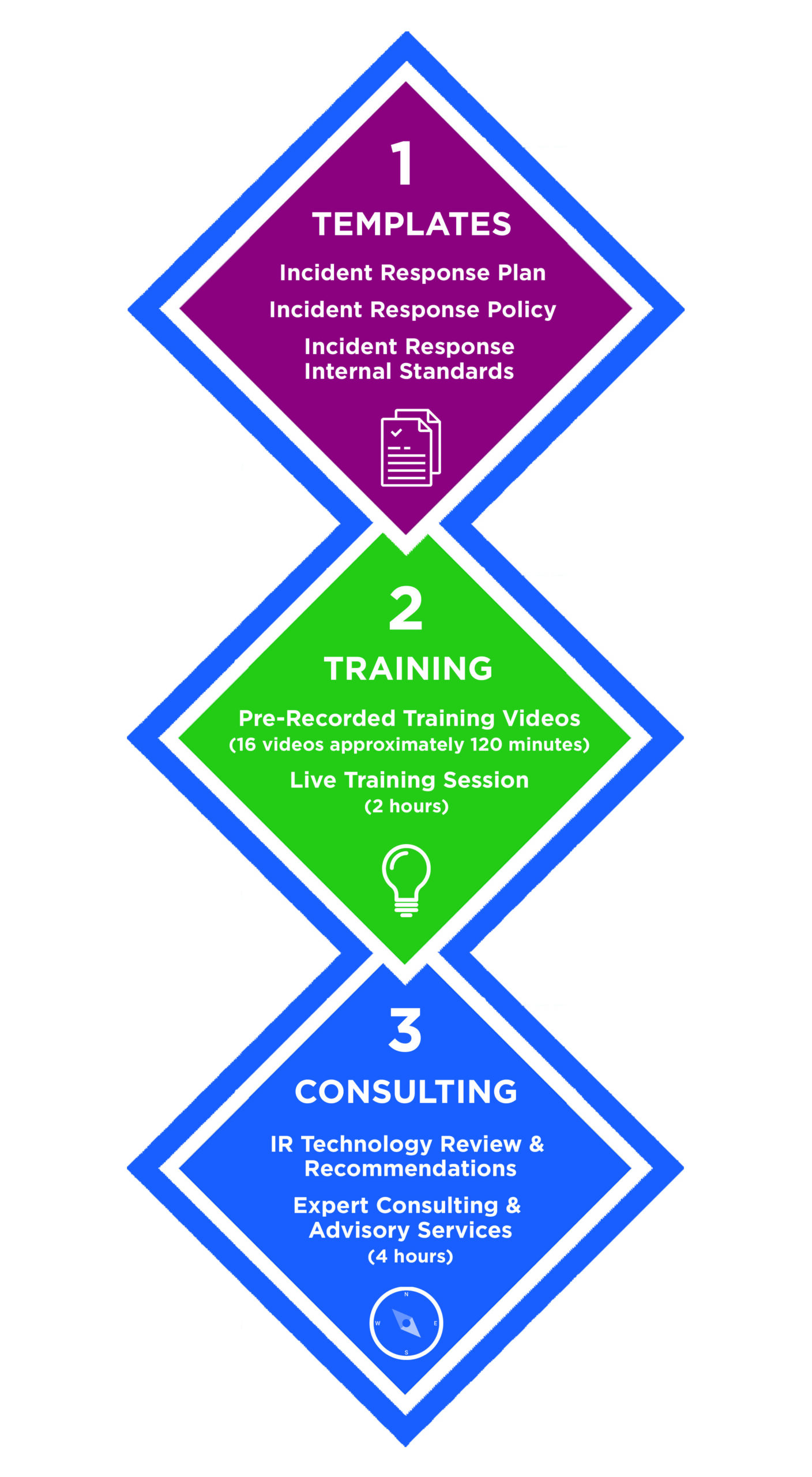 1
TEMPLATES
Incident Response Plan
Incident Response Policy
Incident Response Internal Standards

2
TRAINING
Pre-Recorded Training Videos
(16 videos approximately 120 minutes)
Live Training Session
(2 hours)

3
CONSULTING
IR Technology Review & Recommendations
Expert Consulting & Advisory Services
(4 hours)

N
W
E
S