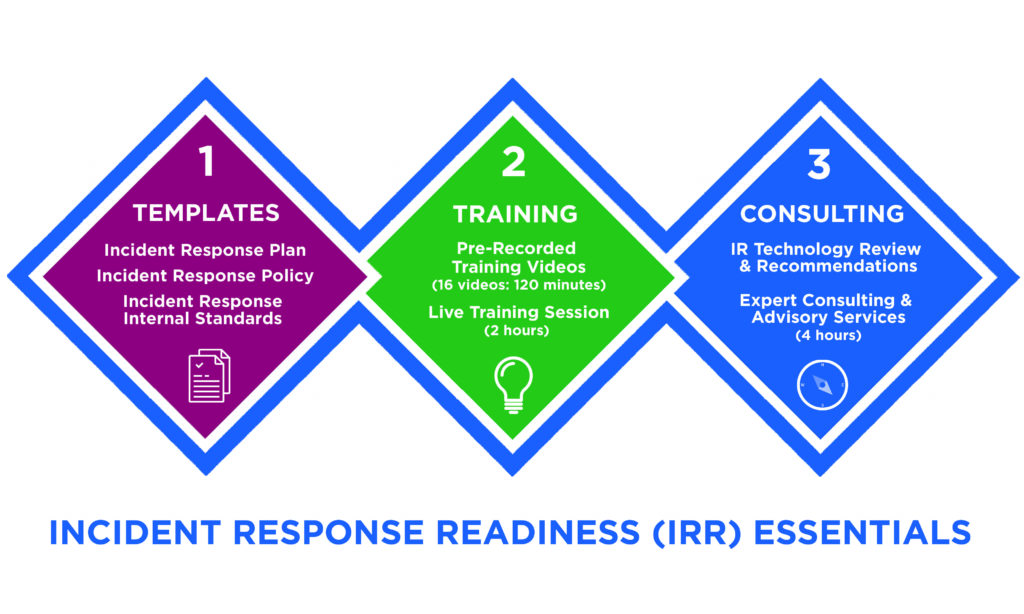 1
TEMPLATES
Incident Response Plan
Incident Response Policy
Incident Response Internal Standards

2
TRAINING
Pre-Recorded Training Videos
(16 videos: 120 minutes)
Live Training Session
(2 hours)

3
CONSULTING
IR Technology Review & Recommendations
Expert Consulting & Advisory Services
(4 hours)

INCIDENT RESPONSE READINESS (IRR) ESSENTIALS